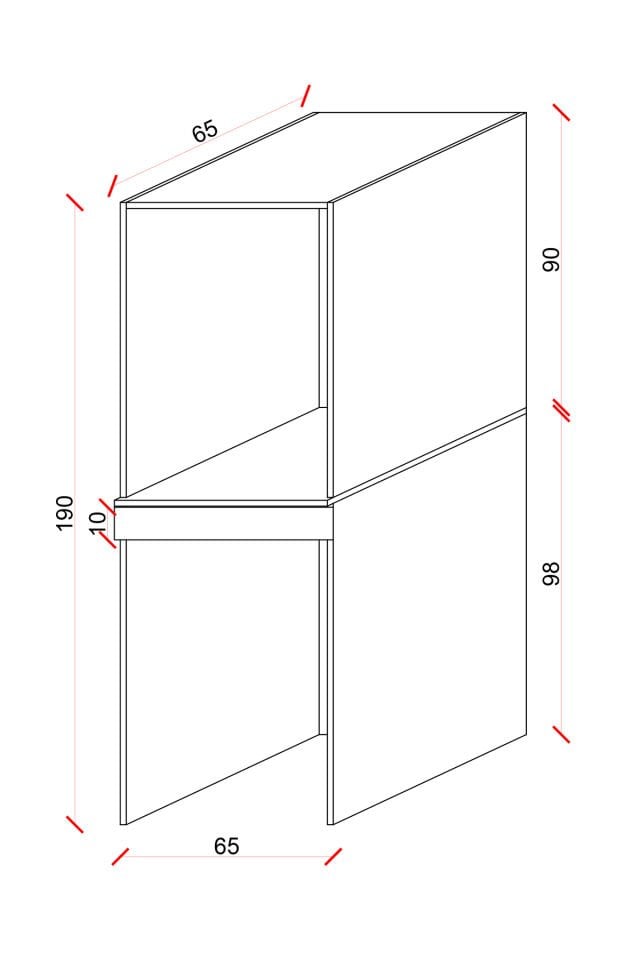 65
90
190
10
98
65